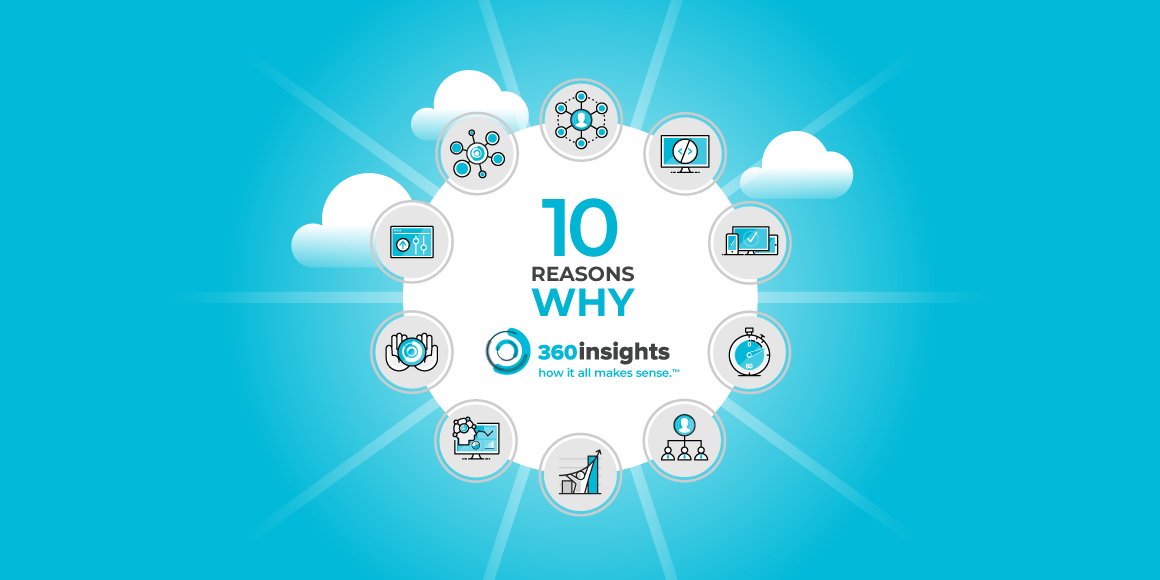 10
REASONS
WHY

360insights
how it all makes sense.™